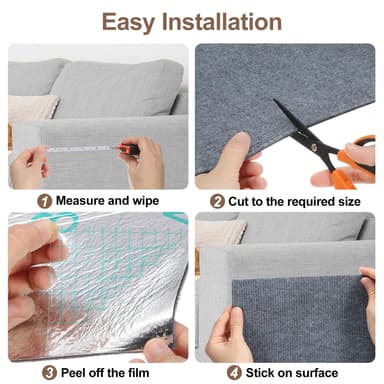 Easy Installation

1 Measure and wipe

2 Cut to the required size

3 Peel off the film

4 Stick on surface