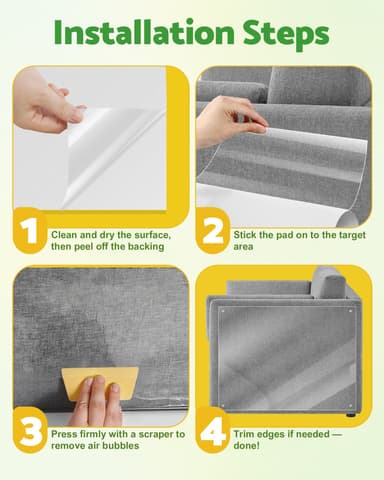 Installation Steps

1

Clean and dry the surface, then peel off the backing

2

Stick the pad on to the target area

3

Press firmly with a scraper to remove air bubbles

4

Trim edges if needed — done!