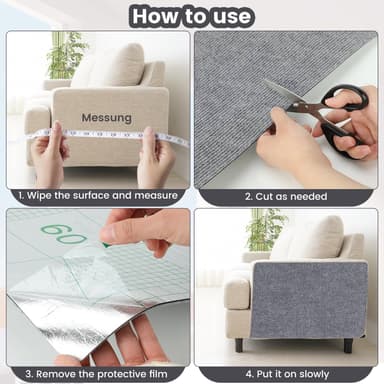 How to use

Messung

1. Wipe the surface and measure

2. Cut as needed

60

3. Remove the protective film

4. Put it on slowly