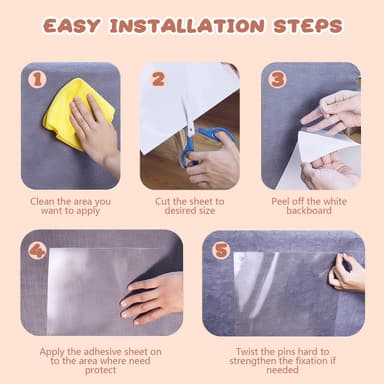 EASY INSTALLATION STEPS

1

Clean the area you want to apply

2

Cut the sheet to desired size

3

Peel off the white backboard

4

Apply the adhesive sheet on to the area where need protect

5

Twist the pins hard to strengthen the fixation if needed