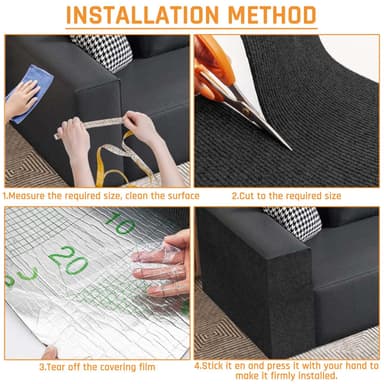 INSTALLATION METHOD

1.Measure the required size, clean the surface

2.Cut to the required size

10

20

3.Tear off the covering film

4.Stick it en and press it with your hand to make it firmly installed.