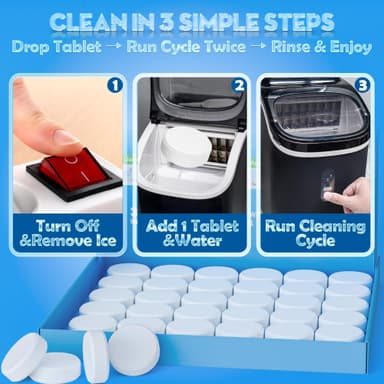 CLEAN IN 3 SIMPLE STEPS

Drop Tablet → Run Cycle Twice → Rinse & Enjoy

1

Turn Off &Remove Ice

2

Add 1 Tablet &Water

3

Run Cleaning Cycle