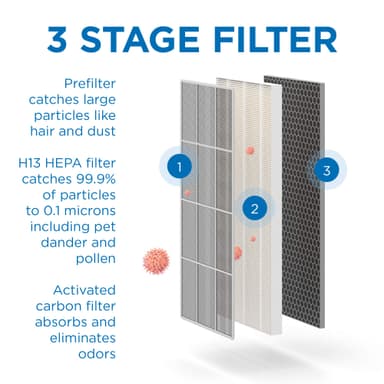 3 STAGE FILTER

Prefilter catches large particles like hair and dust

H13 HEPA filter catches 99.9% of particles to 0.1 microns including pet dander and pollen

Activated carbon filter absorbs and eliminates odors

1

2

3