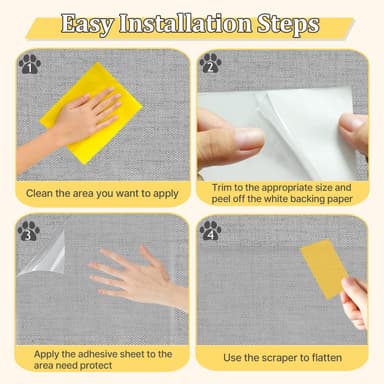 Easy Installation Steps

1

Clean the area you want to apply

2

Trim to the appropriate size and peel off the white backing paper

3

Apply the adhesive sheet to the area need protect

4

Use the scraper to flatten