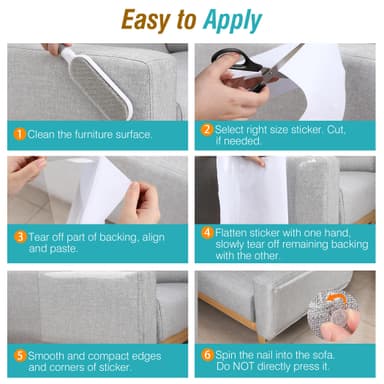 Easy to Apply

1 Clean the furniture surface.

2 Select right size sticker. Cut, if needed.

3 Tear off part of backing, align and paste.

4 Flatten sticker with one hand, slowly tear off remaining backing with the other.

5 Smooth and compact edges and corners of sticker.

6 Spin the nail into the sofa. Do NOT directly press it.