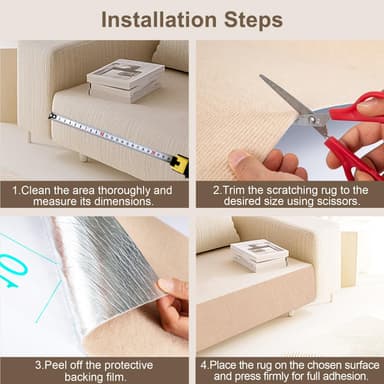 Installation Steps

1.Clean the area thoroughly and measure its dimensions.

2.Trim the scratching rug to the desired size using scissors.

3.Peel off the protective backing film.

4.Place the rug on the chosen surface and press firmly for full adhesion.