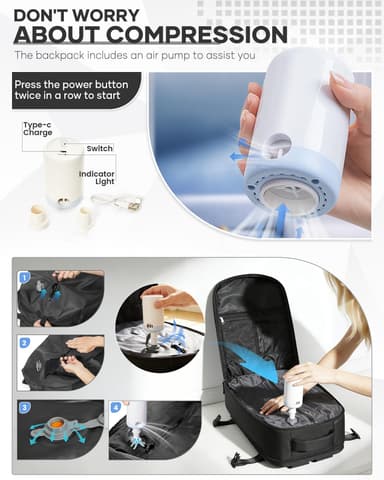 DON'T WORRY
ABOUT COMPRESSION
The backpack includes an air pump to assist you

Press the power button twice in a row to start

Type-c Charge
Switch
Indicator Light

1
2
3
4