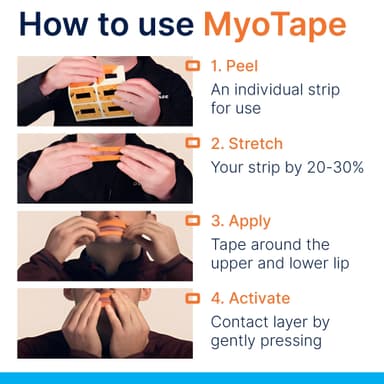 How to use MyoTape

1. Peel
An individual strip for use

2. Stretch
Your strip by 20-30%

3. Apply
Tape around the upper and lower lip

4. Activate
Contact layer by gently pressing