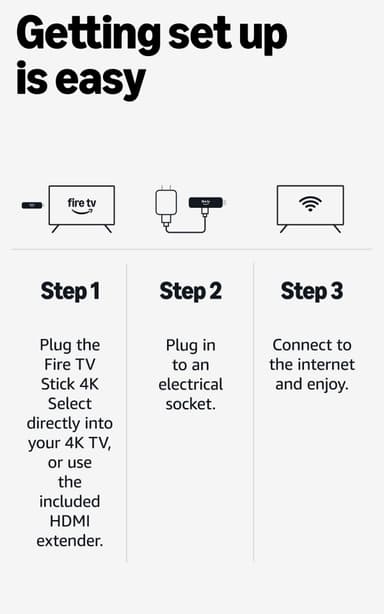 Getting set up is easy

fire tv

Step 1

Plug the Fire TV Stick 4K Select directly into your 4K TV, or use the included HDMI extender.

Step 2

Plug in to an electrical socket.

Step 3

Connect to the internet and enjoy.