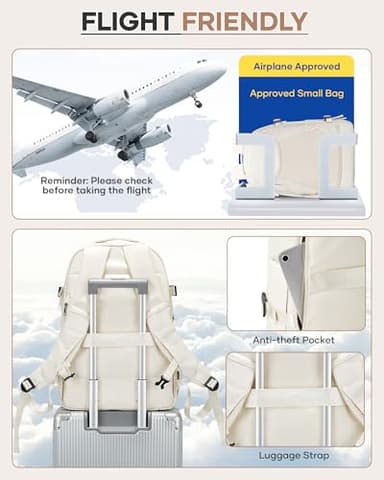 FLIGHT FRIENDLY

Airplane Approved

Approved Small Bag

Reminder: Please check before taking the flight

Anti-theft Pocket

Luggage Strap